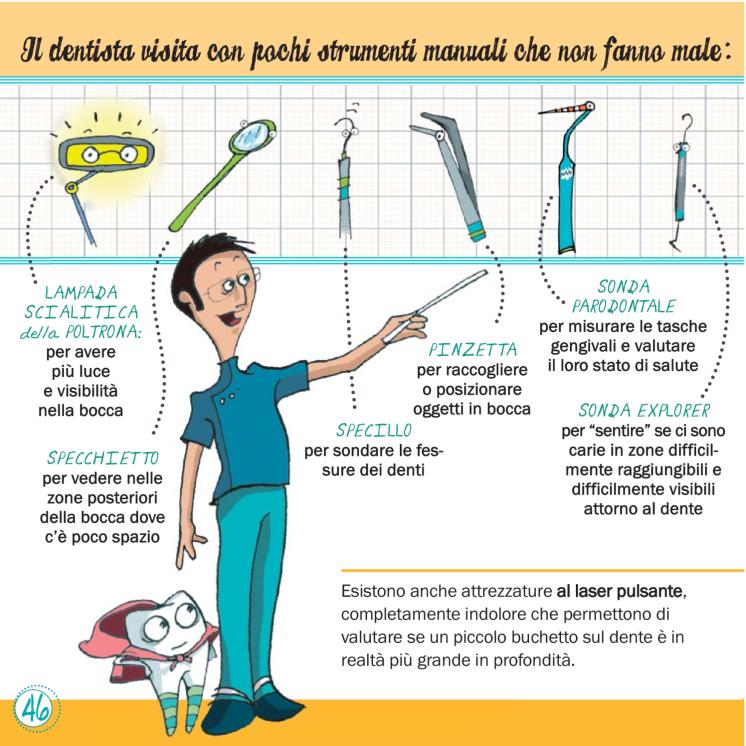 Il dentista visita con pochi strumenti manuali che non fanno male:

LAMPADA SCIALITICA della POLTRONA:
per avere più luce e visibilità nella bocca

SPECCHIETTO
per vedere nelle zone posteriori della bocca dove c'è poco spazio

SPECILLO
per sondare le fessure dei denti

PINZETTA
per raccogliere o posizionare oggetti in bocca

SONDA PARODONTALE
per misurare le tasche gengivali e valutare il loro stato di salute

SONDA EXPLORER
per "sentire" se ci sono carie in zone difficilmente raggiungibili e difficilmente visibili attorno al dente

Esistono anche attrezzature al laser pulsante, completamente indolore che permettono di valutare se un piccolo buchetto sul dente è in realtà più grande in profondità.

46